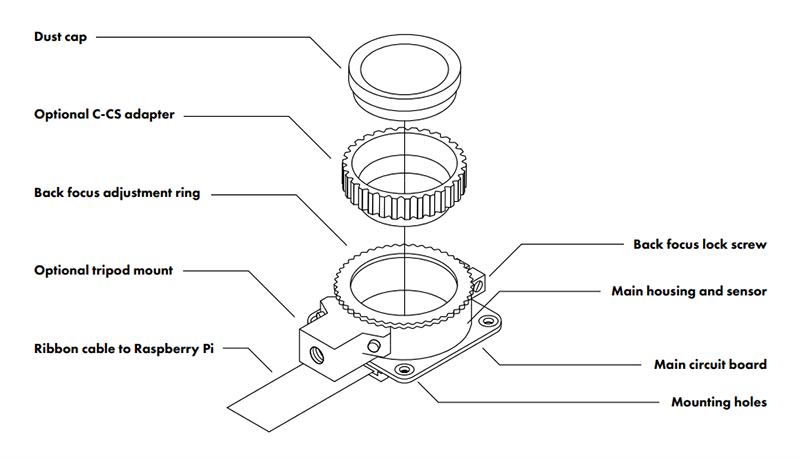 Dust cap

Optional C-CS adapter

Back focus adjustment ring

Optional tripod mount

Ribbon cable to Raspberry Pi

Back focus lock screw

Main housing and sensor

Main circuit board

Mounting holes